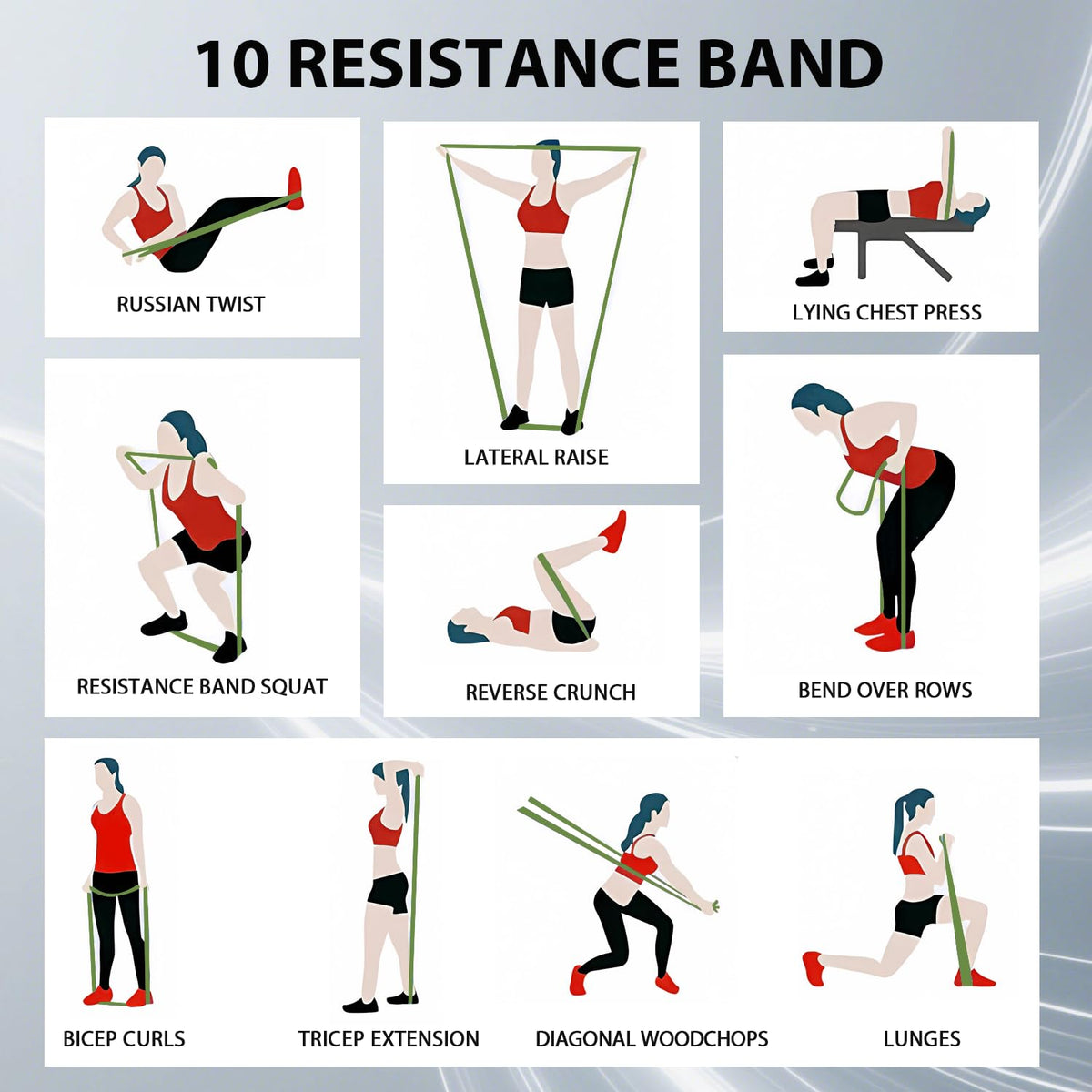 10 RESISTANCE BAND

RUSSIAN TWIST

LATERAL RAISE

LYING CHEST PRESS

RESISTANCE BAND SQUAT

REVERSE CRUNCH

BEND OVER ROWS

BICEP CURLS

TRICEP EXTENSION

DIAGONAL WOODCHOPS

LUNGES