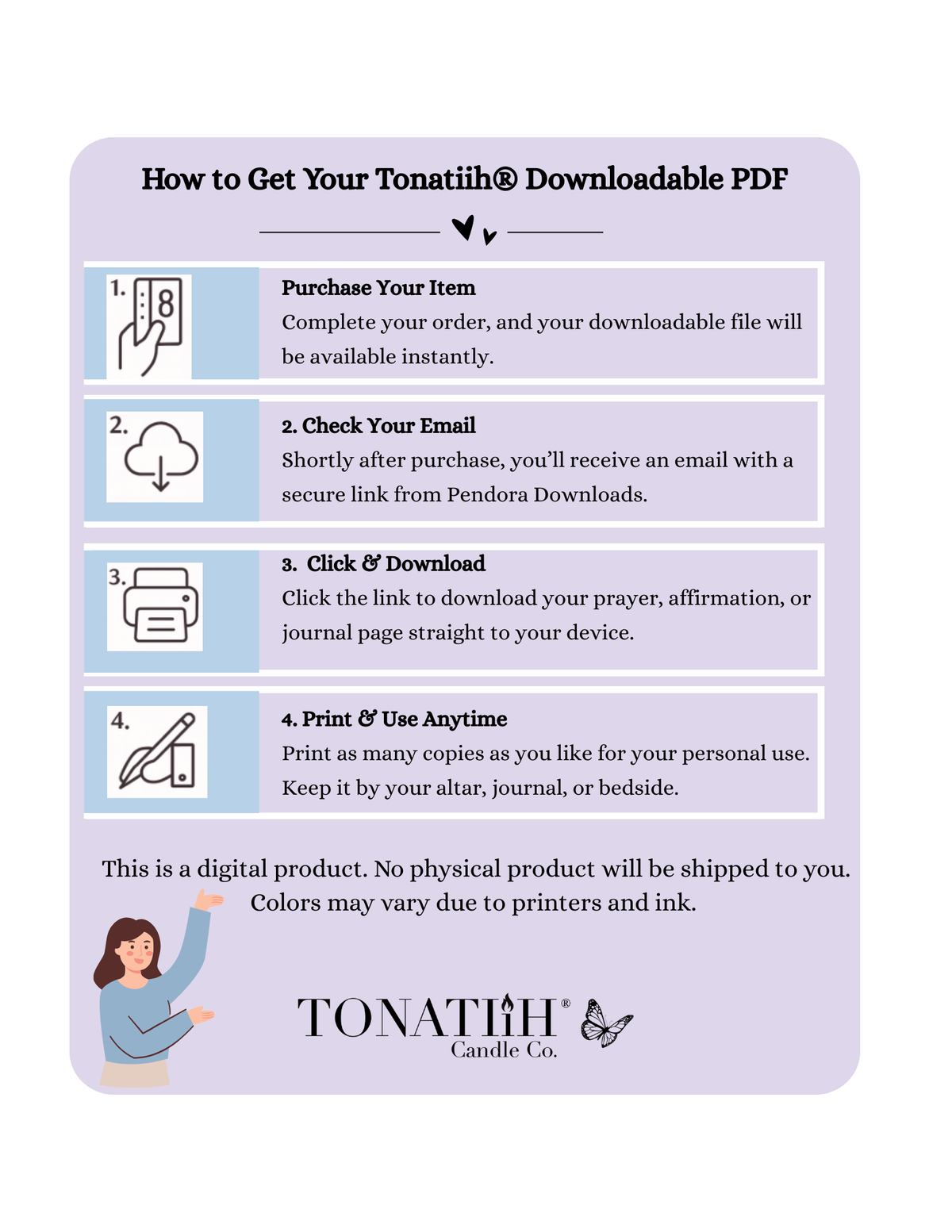 How to Get Your Tonatiih® Downloadable PDF

1.

Purchase Your Item
Complete your order, and your downloadable file will be available instantly.

2.

2. Check Your Email
Shortly after purchase, you'll receive an email with a secure link from Pendora Downloads.

3.

3. Click & Download
Click the link to download your prayer, affirmation, or journal page straight to your device.

4.

4. Print & Use Anytime
Print as many copies as you like for your personal use. Keep it by your altar, journal, or bedside.

This is a digital product. No physical product will be shipped to you.
Colors may vary due to printers and ink.

TONATIiH®
Candle Co.