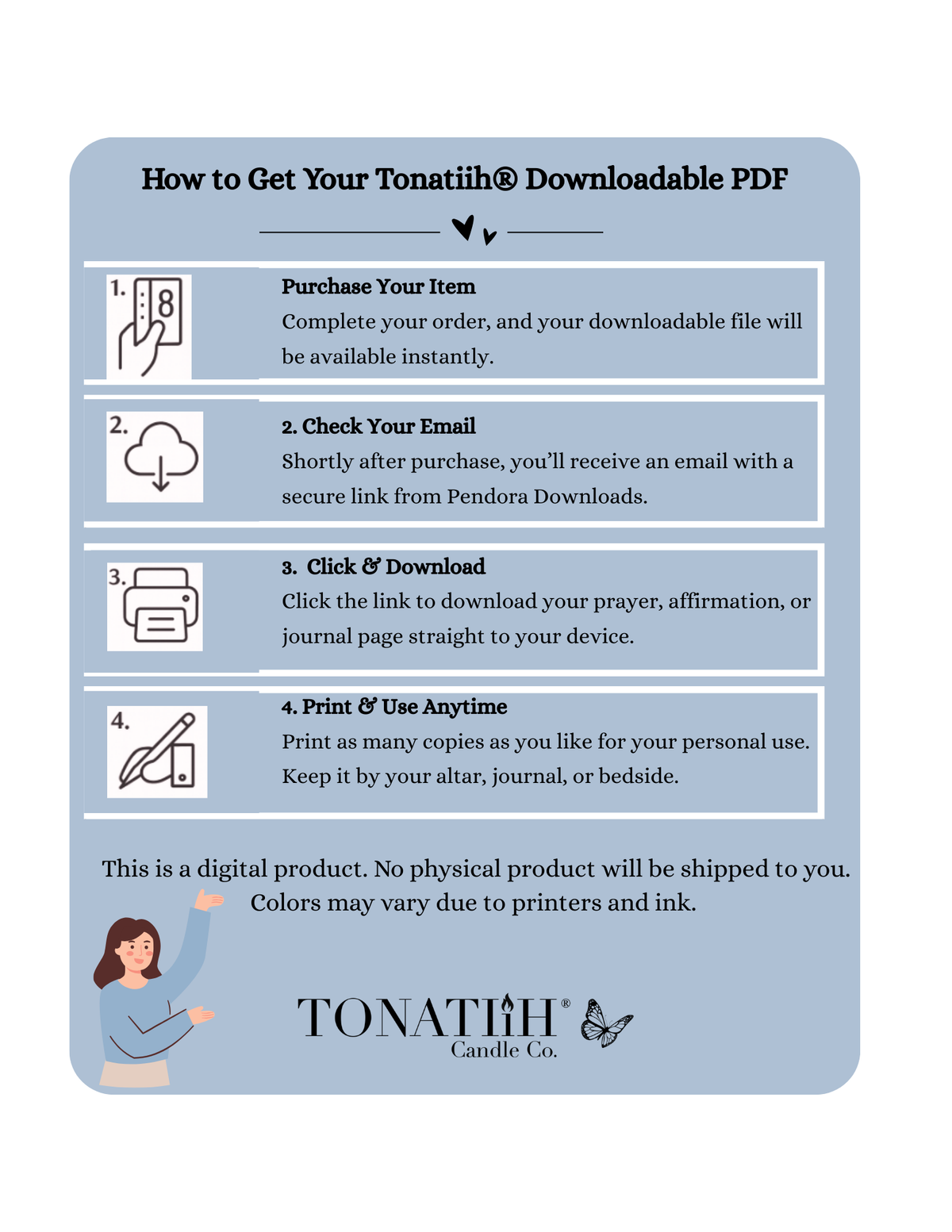 How to Get Your Tonatiih® Downloadable PDF

1.

Purchase Your Item

Complete your order, and your downloadable file will be available instantly.

2.

2. Check Your Email

Shortly after purchase, you'll receive an email with a secure link from Pendora Downloads.

3.

3. Click & Download

Click the link to download your prayer, affirmation, or journal page straight to your device.

4.

4. Print & Use Anytime

Print as many copies as you like for your personal use. Keep it by your altar, journal, or bedside.

This is a digital product. No physical product will be shipped to you. Colors may vary due to printers and ink.

TONATIiH®
Candle Co.