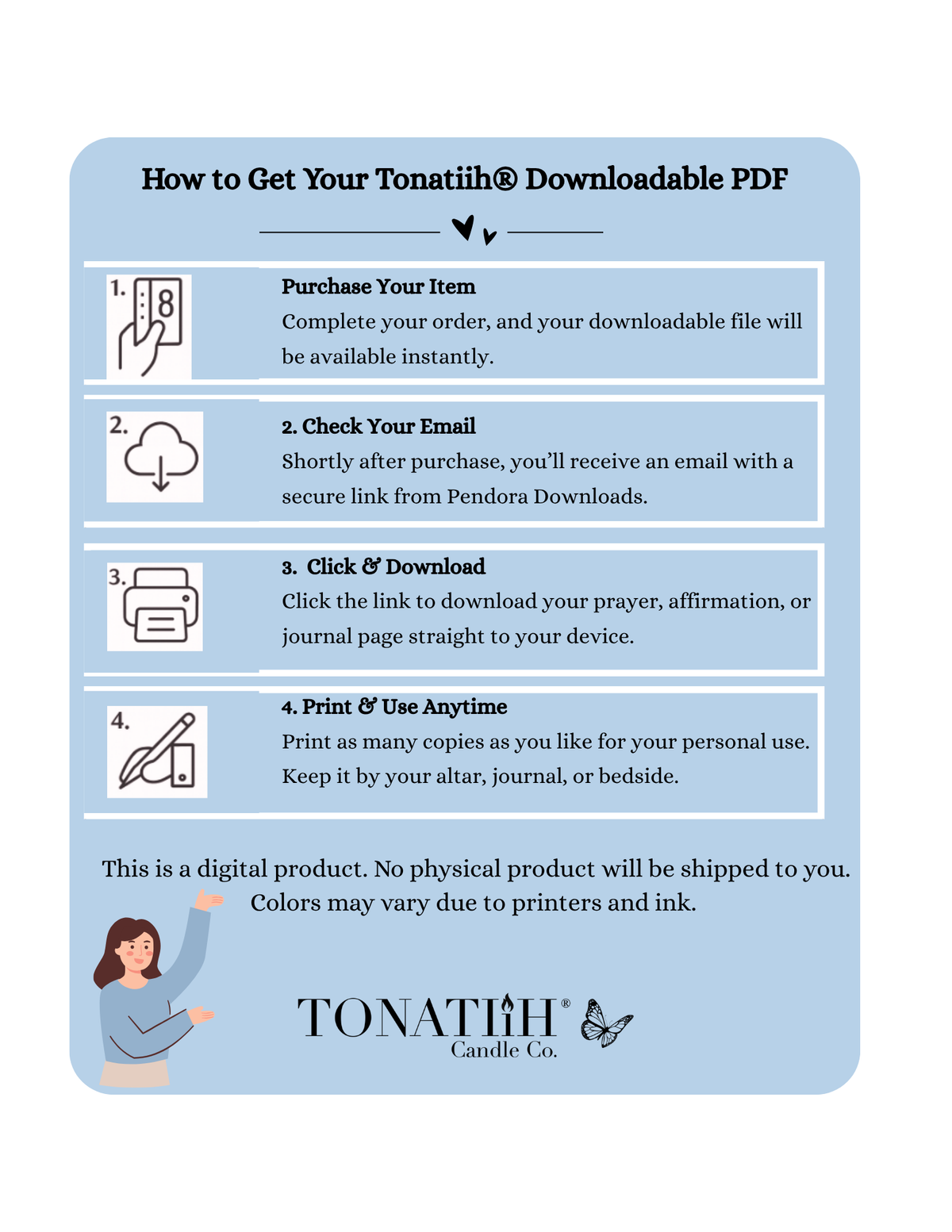 How to Get Your Tonatiih® Downloadable PDF

1.

Purchase Your Item
Complete your order, and your downloadable file will be available instantly.

2.

2. Check Your Email
Shortly after purchase, you'll receive an email with a secure link from Pendora Downloads.

3.

3. Click & Download
Click the link to download your prayer, affirmation, or journal page straight to your device.

4.

4. Print & Use Anytime
Print as many copies as you like for your personal use. Keep it by your altar, journal, or bedside.

This is a digital product. No physical product will be shipped to you. Colors may vary due to printers and ink.

TONATIiH®
Candle Co.