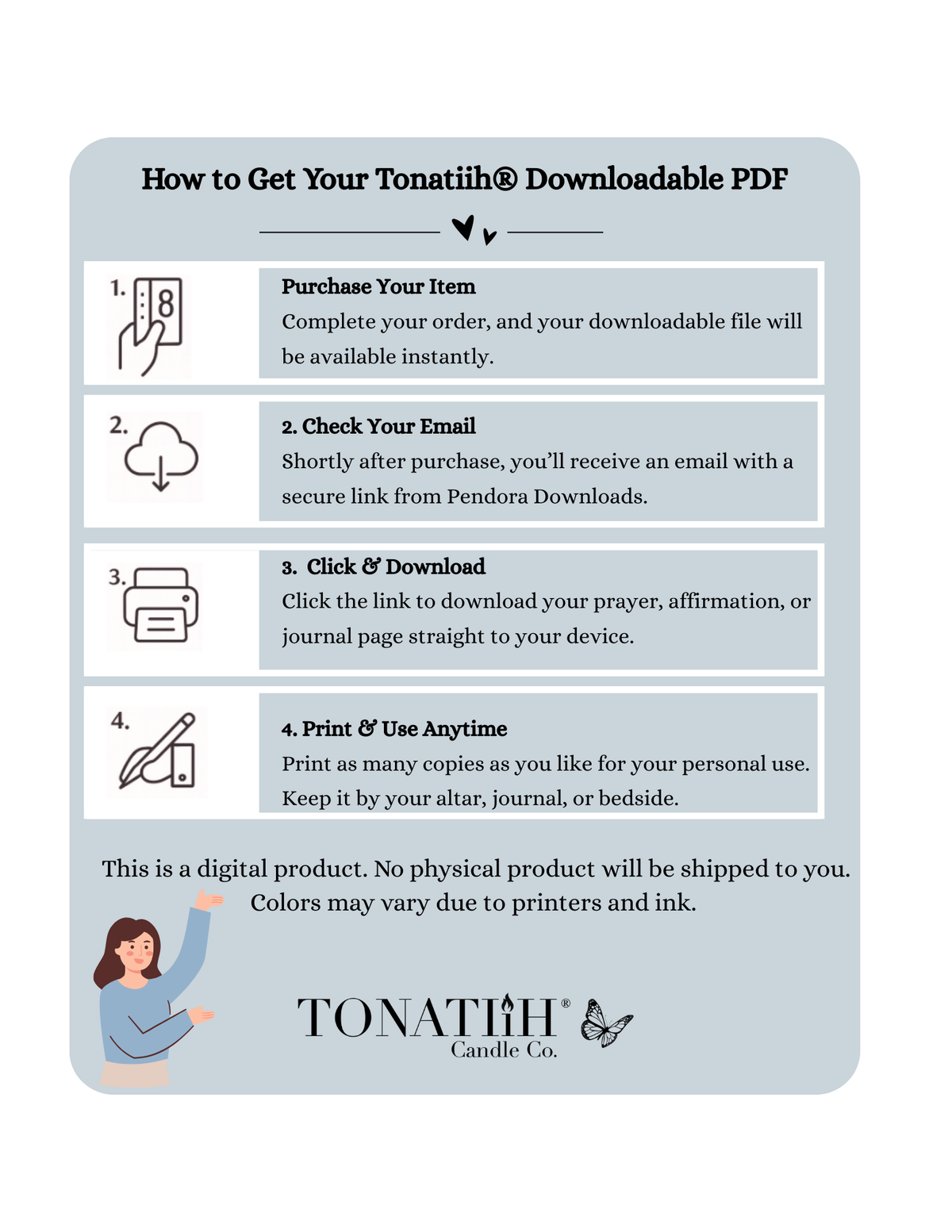 How to Get Your Tonatiih® Downloadable PDF

1.

Purchase Your Item
Complete your order, and your downloadable file will be available instantly.

2.

2. Check Your Email
Shortly after purchase, you'll receive an email with a secure link from Pendora Downloads.

3.

3. Click & Download
Click the link to download your prayer, affirmation, or journal page straight to your device.

4.

4. Print & Use Anytime
Print as many copies as you like for your personal use. Keep it by your altar, journal, or bedside.

This is a digital product. No physical product will be shipped to you. Colors may vary due to printers and ink.

TONATIiH®
Candle Co.