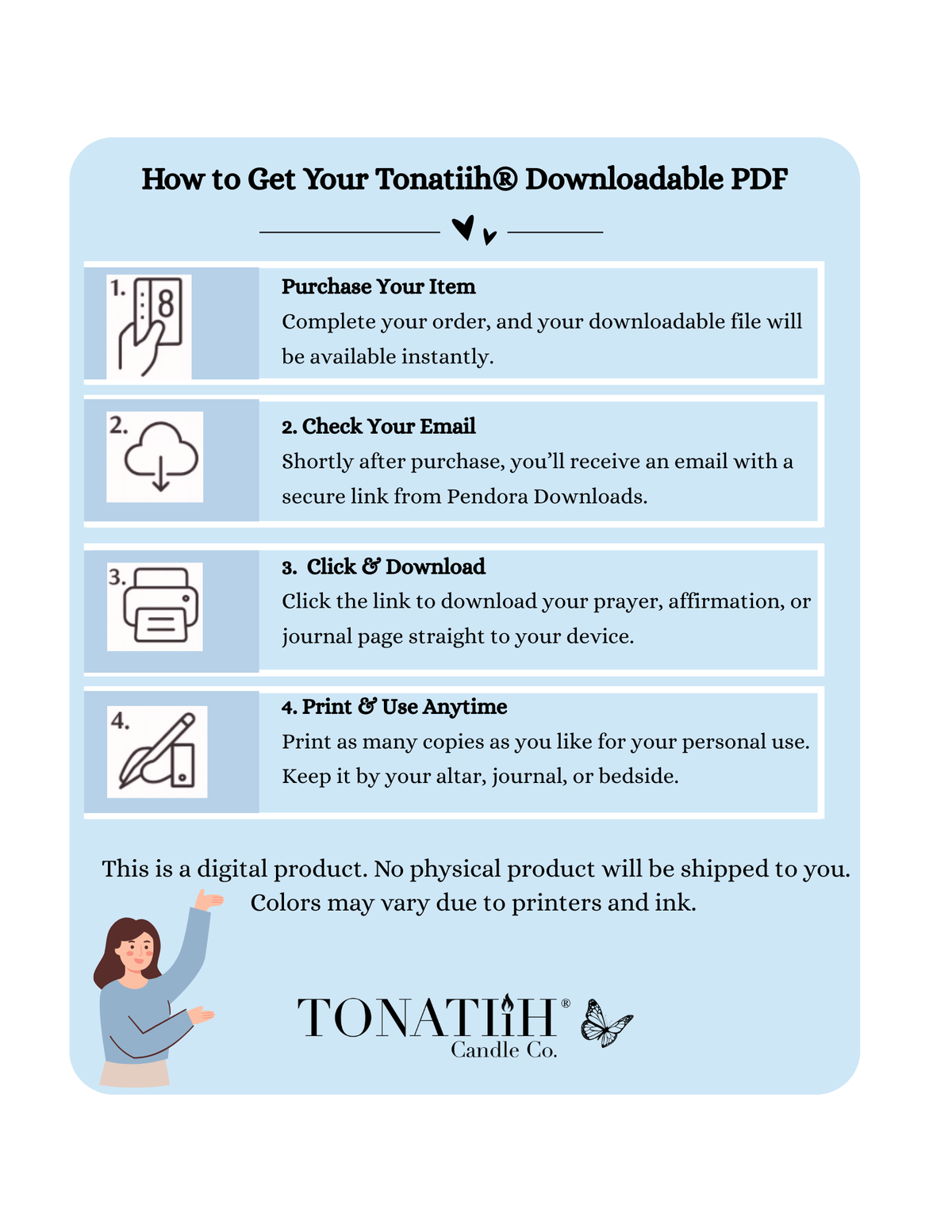 How to Get Your Tonatiih® Downloadable PDF

1.

Purchase Your Item
Complete your order, and your downloadable file will be available instantly.

2.

2. Check Your Email
Shortly after purchase, you'll receive an email with a secure link from Pendora Downloads.

3.

3. Click & Download
Click the link to download your prayer, affirmation, or journal page straight to your device.

4.

4. Print & Use Anytime
Print as many copies as you like for your personal use. Keep it by your altar, journal, or bedside.

This is a digital product. No physical product will be shipped to you. Colors may vary due to printers and ink.

TONATIiH®
Candle Co.