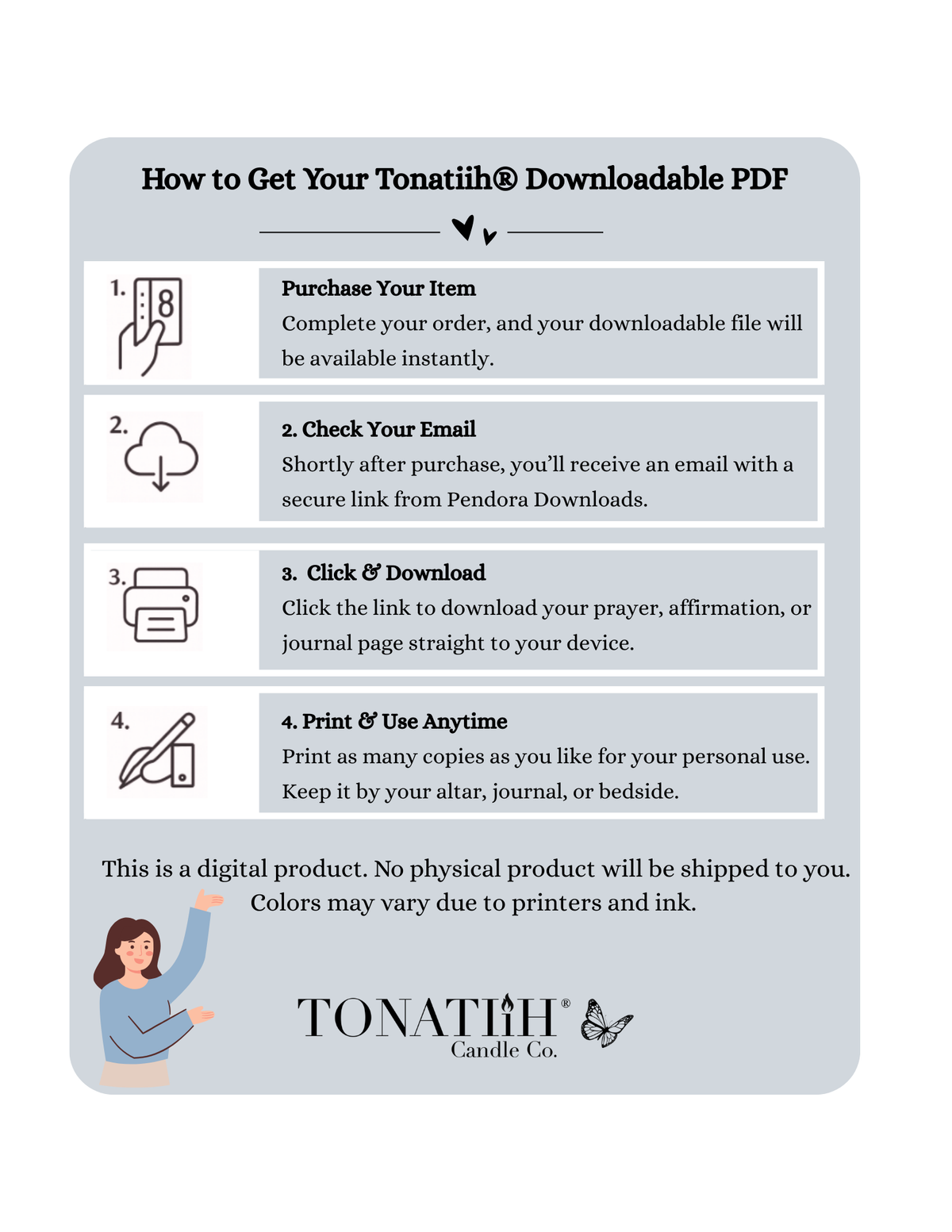 How to Get Your Tonatiih® Downloadable PDF

1.

Purchase Your Item
Complete your order, and your downloadable file will be available instantly.

2.

2. Check Your Email
Shortly after purchase, you'll receive an email with a secure link from Pendora Downloads.

3.

3. Click & Download
Click the link to download your prayer, affirmation, or journal page straight to your device.

4.

4. Print & Use Anytime
Print as many copies as you like for your personal use. Keep it by your altar, journal, or bedside.

This is a digital product. No physical product will be shipped to you. Colors may vary due to printers and ink.

TONATIiH®
Candle Co.